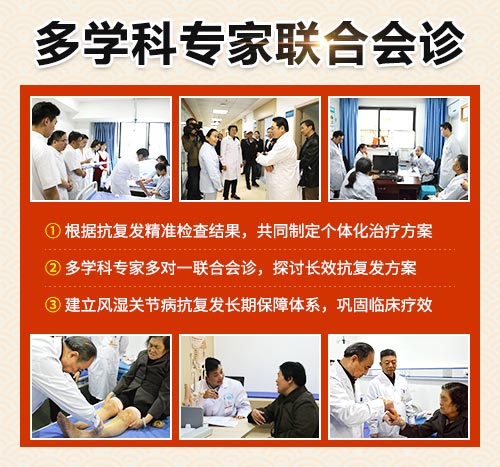 多学科专家联合会诊

① 根据抗复发精准检查结果，共同制定个体化治疗方案

② 多学科专家多对一联合会诊，探讨长效抗复发方案

③ 建立风湿关节病抗复发长期保障体系，巩固临床疗效